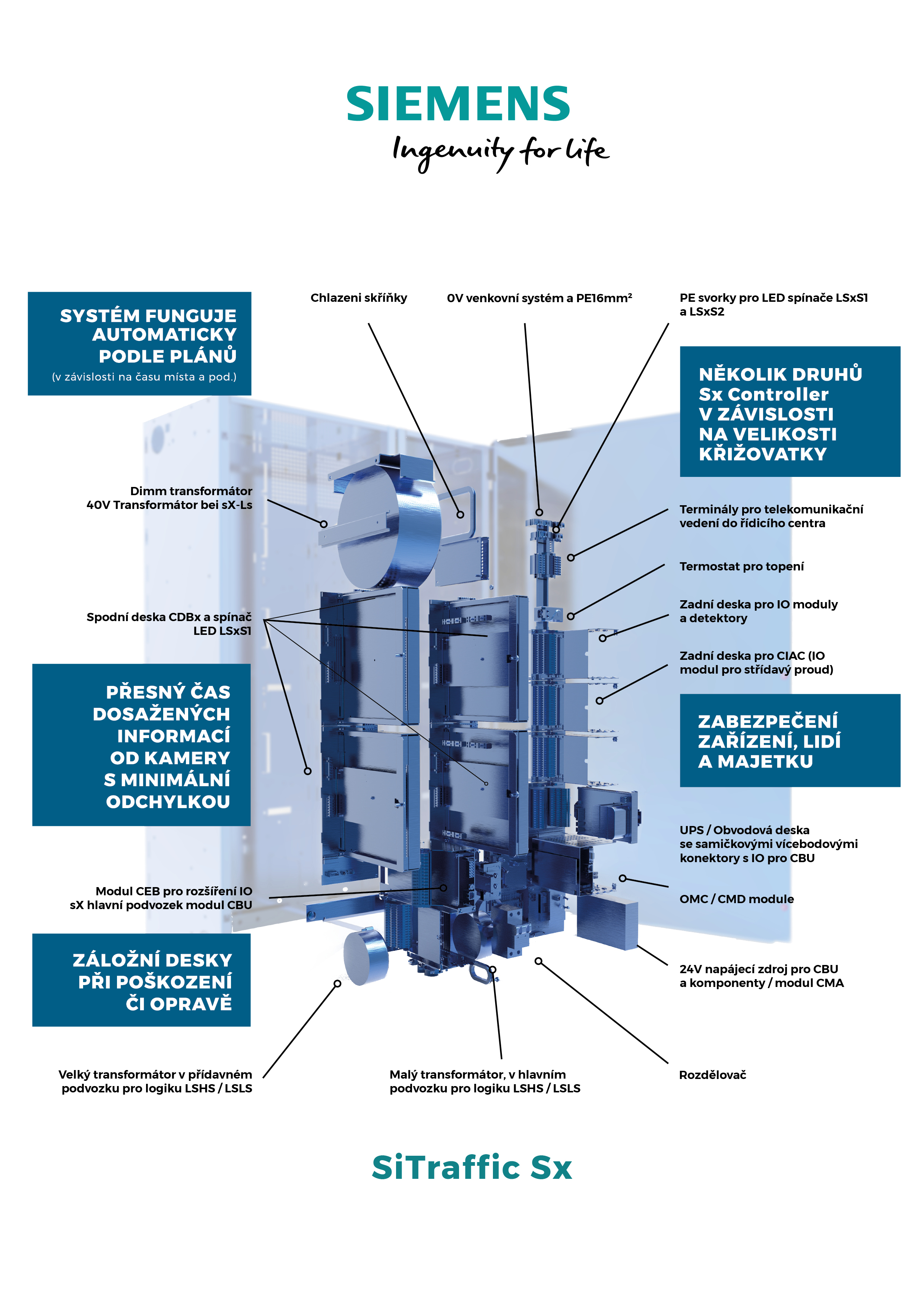 SIEMENS
Ingenuity for life

SYSTÉM FUNGUJE AUTOMATICKY PODLE PLÁNŮ
(v závislosti na času místa a pod.)

Chlazeni skříňky

0V venkovní systém a PE16mm²

PE svorky pro LED spínače LSxS1 a LSxS2

NĚKOLIK DRUHŮ Sx Controller V ZÁVISLOSTI NA VELIKOSTI KŘIŽOVATKY

Dimm transformátor
40V Transformátor bei sX-Ls

Terminály pro telekomunikační vedení do řídicího centra

Termostat pro topení

Spodní deska CDBx a spínač LED LSxS1

Zadní deska pro IO moduly a detektory

Zadní deska pro CIAC (IO modul pro střídavý proud)

PŘESNÝ ČAS DOSAŽENÝCH INFORMACÍ OD KAMERY S MINIMÁLNÍ ODCHYLKOU

ZABEZPEČENÍ ZAŘÍZENÍ, LIDÍ A MAJETKU

UPS / Obvodová deska se samičkovými vícebodovými konektory s IO pro CBU

Modul CEB pro rozšíření IO
sX hlavní podvozek modul CBU

OMC / CMD module

ZÁLOŽNÍ DESKY PŘI POŠKOZENÍ ČI OPRAVĚ

24V napájecí zdroj pro CBU a komponenty / modul CMA

Velký transformátor v přídavném podvozku pro logiku LSHS / LSLS

Malý transformátor, v hlavním podvozku pro logiku LSHS / LSLS

Rozdělovač

SiTraffic Sx