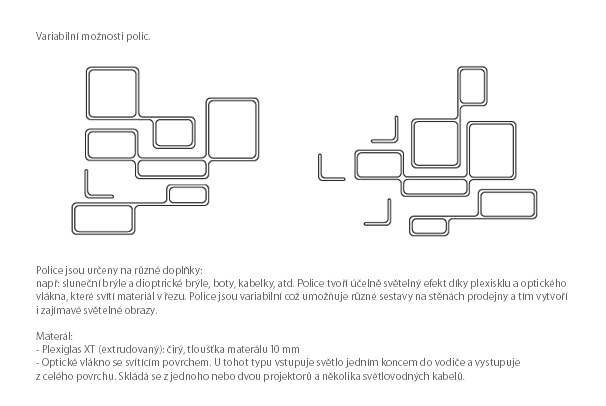 Variabilní možnosti polic.

Police jsou určeny na různé doplňky:
např: sluneční brýle a dioptrické brýle, boty, kabelky, atd. Police tvoří účelně světelný efekt díky plexisklu a optického vlákna, které svítí materiál v řezu. Police jsou variabilní což umožňuje různé sestavy na stěnách prodejny a tím vytvoří i zajímavé světelné obrazy.

Materál:
- Plexiglas XT (extrudovaný): čirý, tloušťka materálu 10 mm
- Optické vlákno se svítícím povrchem. U tohot typu vstupuje světlo jedním koncem do vodiče a vystupuje z celého povrchu. Skládá se z jednoho nebo dvou projektorů a několika světlovodných kabelů.