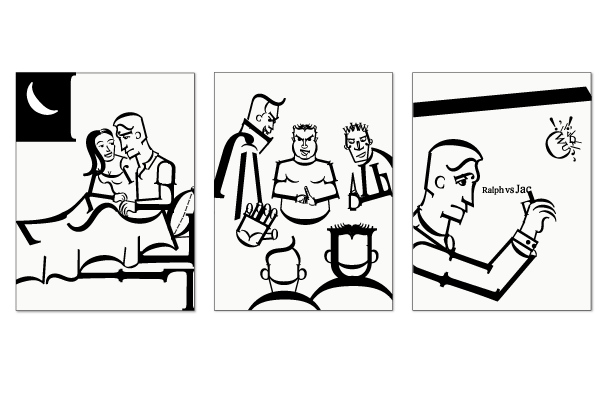 Ralph vs Jac