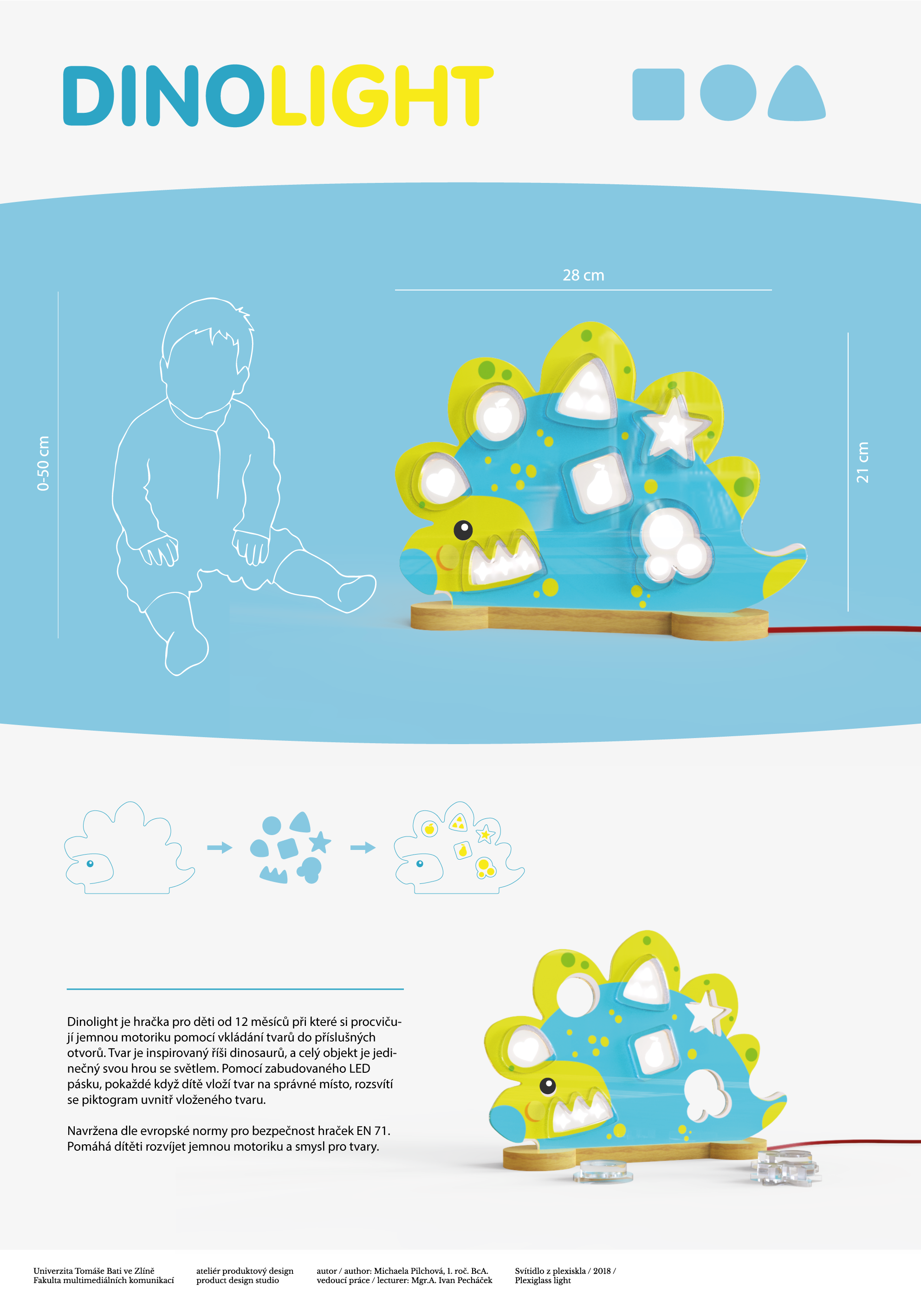 DINOLIGHT

28 cm

0-50 cm

21 cm

Dinolight je hračka pro děti od 12 měsíců při které si procvičují jemnou motoriku pomocí vkládání tvarů do příslušných otvorů. Tvar je inspirovaný říši dinosaurů, a celý objekt je jedinečný svou hrou se světlem. Pomocí zabudovaného LED pásku, pokaždé když dítě vloží tvar na správné místo, rozsvítí se piktogram uvnitř vloženého tvaru.

Navržena dle evropské normy pro bezpečnost hraček EN 71. Pomáhá dítěti rozvíjet jemnou motoriku a smysl pro tvary.

Univerzita Tomáše Bati ve Zlíně
Fakulta multimediálních komunikací

ateliér produktový design
product design studio

autor / author: Michaela Pilchová, 1. roč. BcA.
vedoucí práce / lecturer: Mgr.A. Ivan Pecháček

Svítidlo z plexiskla / 2018 /
Plexiglass light