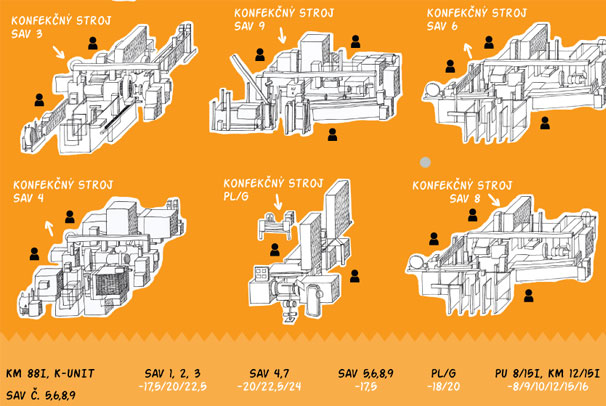 KONFEKČNÝ STROJ
SAV 3

KONFEKČNÝ STROJ
SAV 9

KONFEKČNÝ STROJ
SAV 6

KONFEKČNÝ STROJ
SAV 4

KONFEKČNÝ STROJ
PL/G

KONFEKČNÝ STROJ
SAV 8

KM 88I, K-UNIT

SAV Č. 5,6,8,9

SAV 1, 2, 3
-17,5/20/22,5

SAV 4,7
-20/22,5/24

SAV 5,6,8,9
-17,5

PL/G
-18/20

PU 8/15I, KM 12/15I
-8/9/10/12/15/16