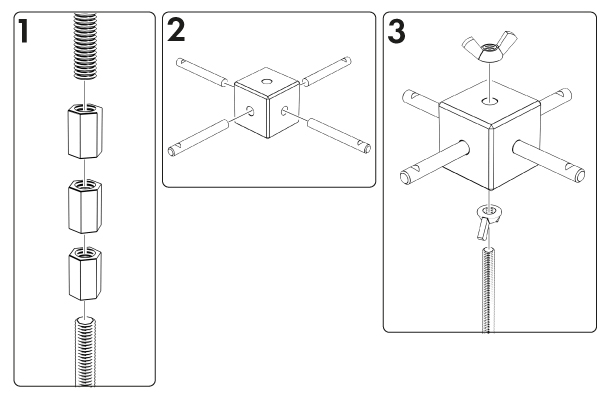 1

2

3