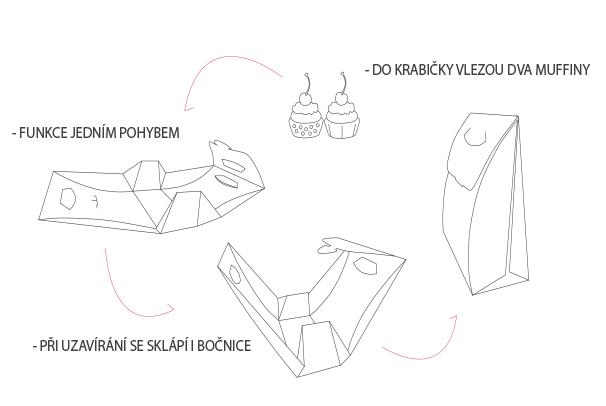 - DO KRABIČKY VLEZOU DVA MUFFINY

- FUNKCE JEDNÍM POHYBEM

- PŘI UZAVÍRÁNÍ SE SKLÁPÍ I BOČNICE