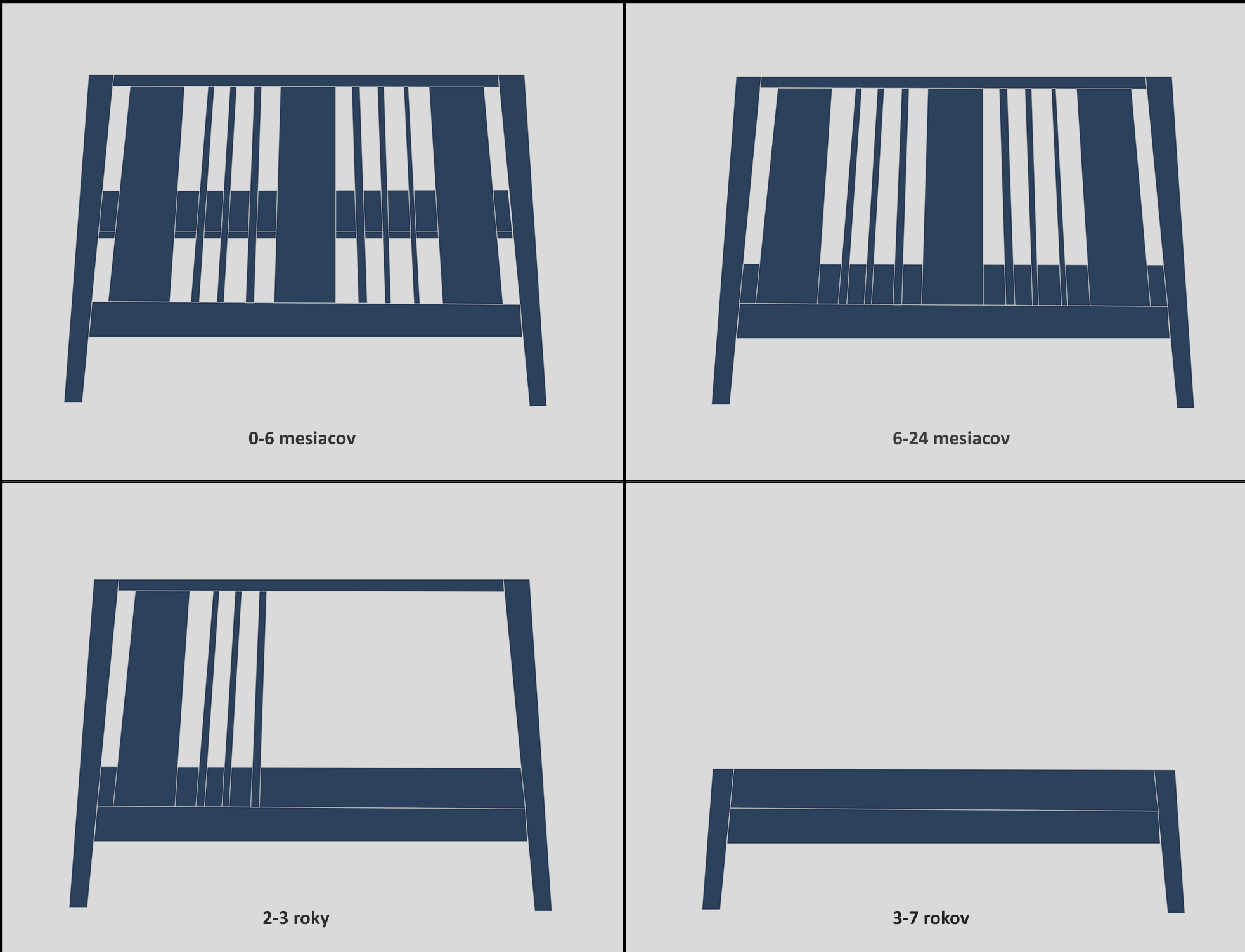 0-6 mesiacov

6-24 mesiacov

2-3 roky

3-7 rokov