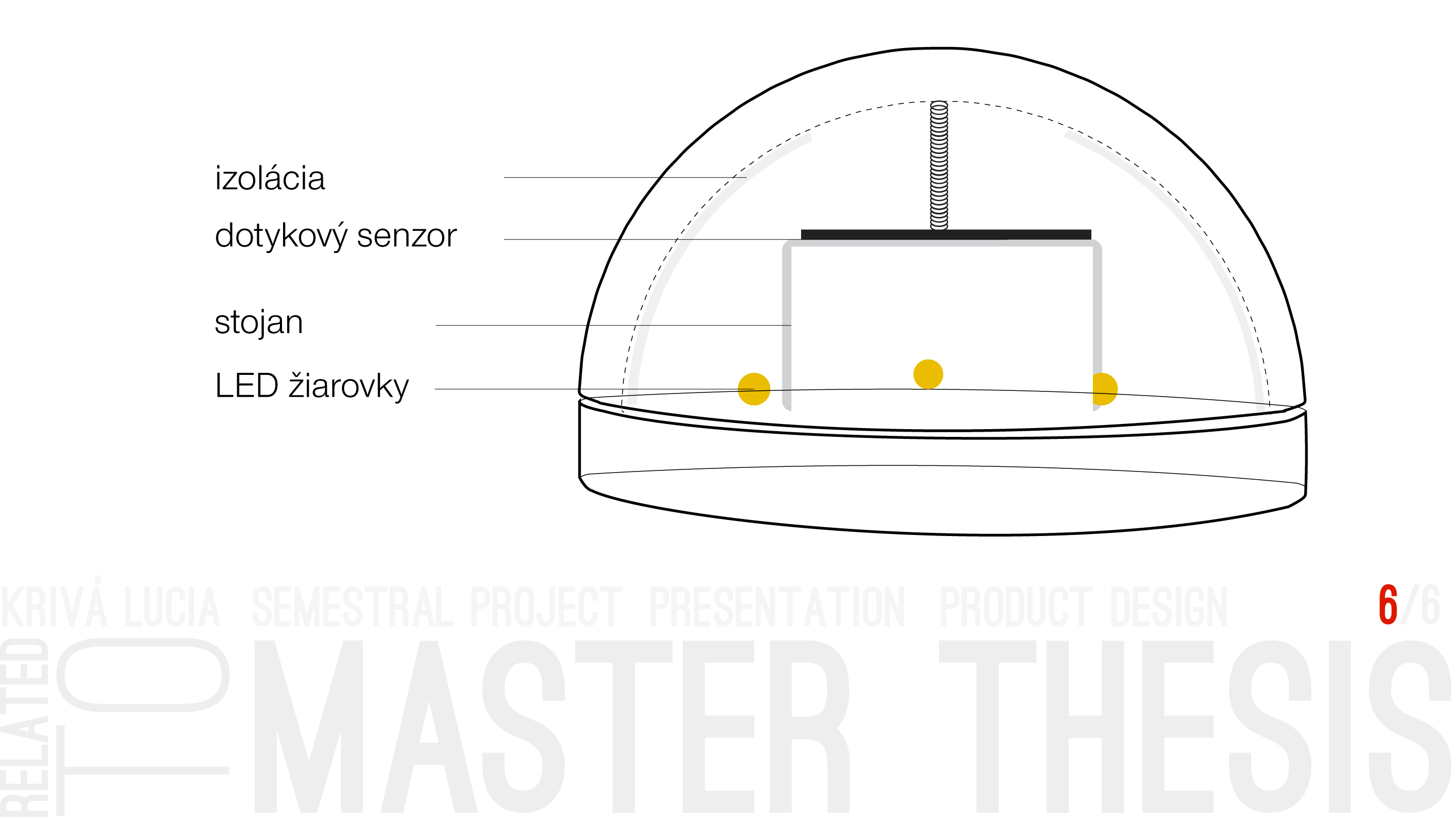 izolácia

dotykový senzor

stojan

LED žiarovky

KRIVÁ LUCIA SEMESTRAL PROJECT PRESENTATION PRODUCT DESIGN

6/6

RELATED TO MASTER THESIS