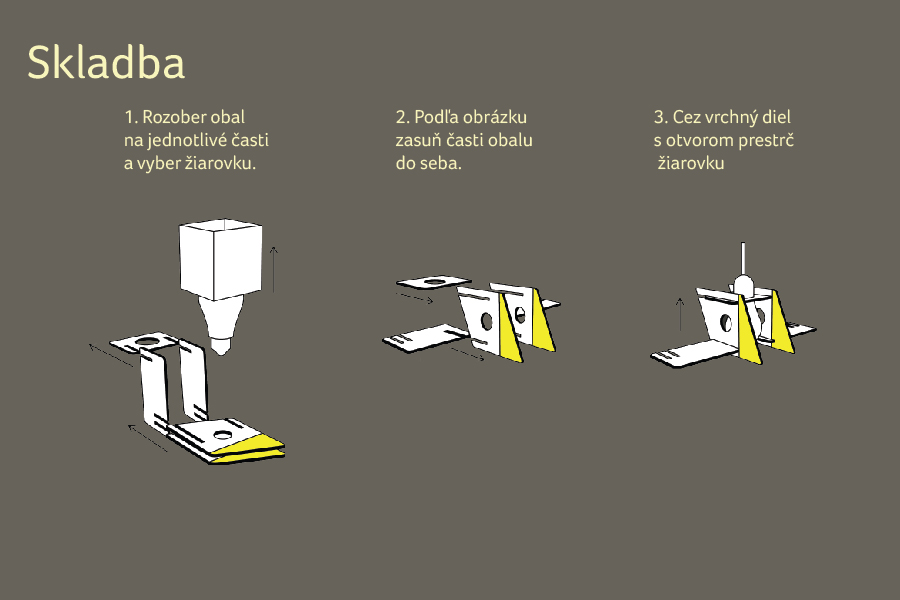 Skladba

1. Rozober obal na jednotlivé časti a vyber žiarovku.

2. Podľa obrázku zasuň časti obalu do seba.

3. Cez vrchný diel s otvorom prestrč žiarovku