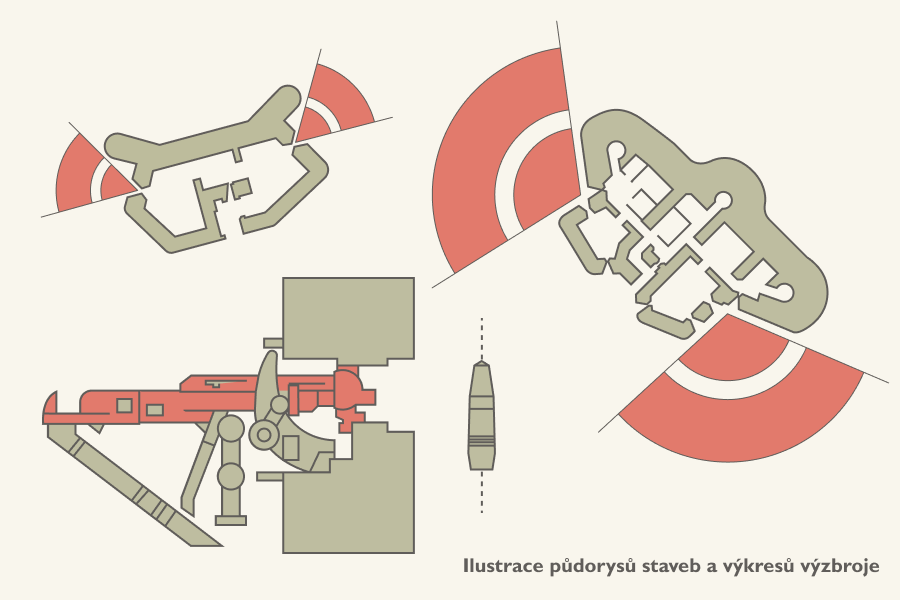 Ilustrace půdorysů staveb a výkresů výzbroje