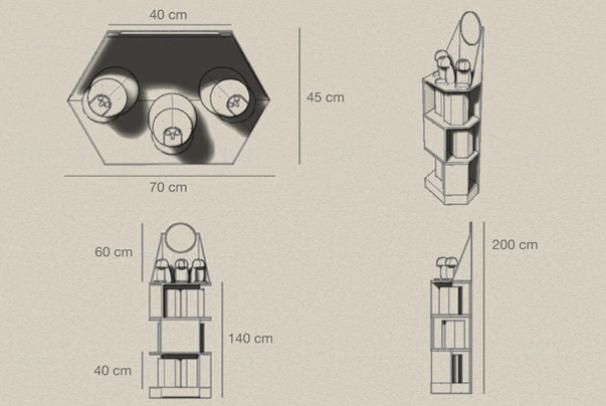 40 cm

45 cm

70 cm

60 cm

140 cm

40 cm

200 cm