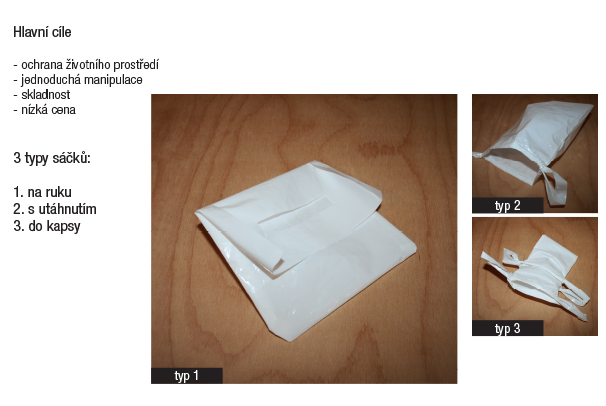 Hlavní cíle

- ochrana životního prostředí
- jednoduchá manipulace
- skladnost
- nízká cena

3 typy sáčků:

1. na ruku
2. s utáhnutím
3. do kapsy

typ 1

typ 2

typ 3